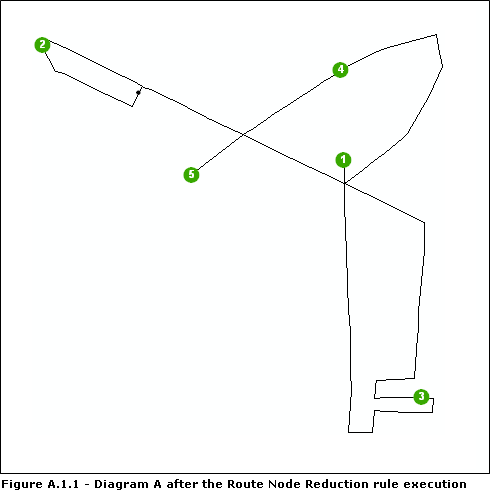 2

4

1

5

3

Figure A.1.1 - Diagram A after the Route Node Reduction rule execution