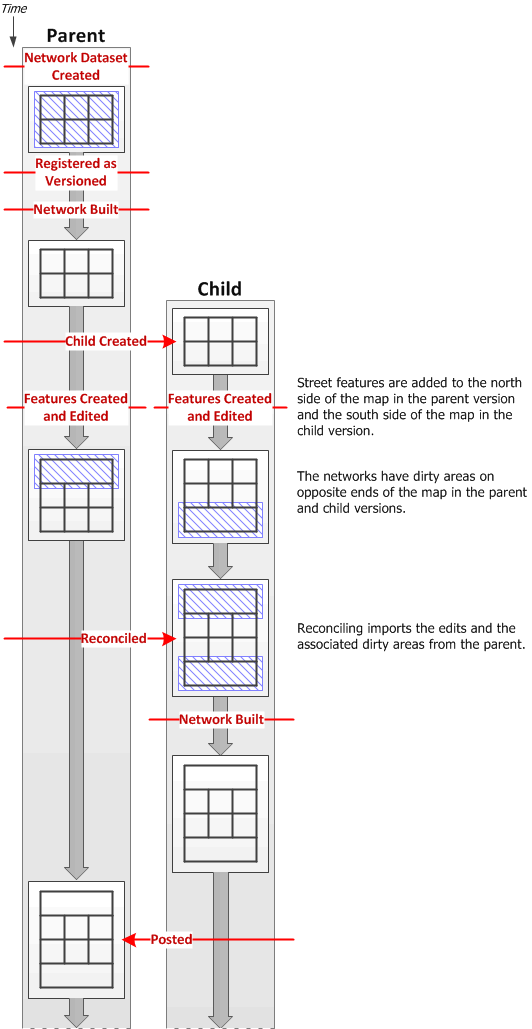 Time

Parent

Network Dataset Created

Registered as Versioned

Network Built

Child

Child Created

Features Created and Edited

Features Created and Edited

Street features are added to the north side of the map in the parent version and the south side of the map in the child version.

The networks have dirty areas on opposite ends of the map in the parent and child versions.

Reconciled

Reconciling imports the edits and the associated dirty areas from the parent.

Network Built

Posted