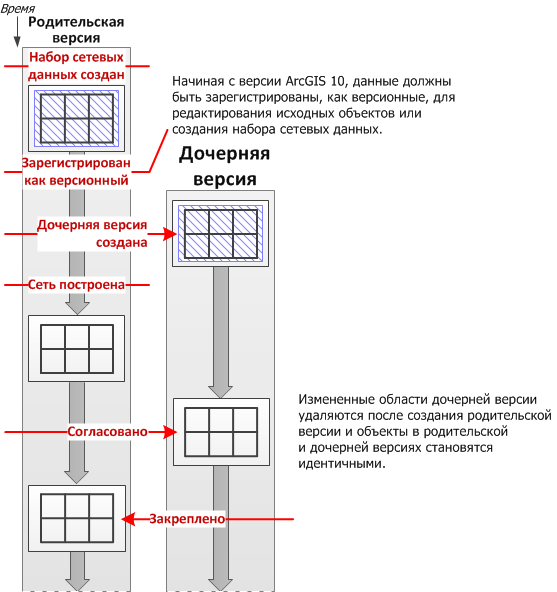 Время

Родительская версия

Набор сетевых данных создан

Начиная с версии ArcGIS 10, данные должны быть зарегистрированы, как версионные, для редактирования исходных объектов или создания набора сетевых данных.

Зарегистрирован как версионный

Дочерняя версия

Дочерняя версия создана

Сеть построена

Измененные области дочерней версии удаляются после создания родительской версии и объекты в родительской и дочерней версиях становятся идентичными.

Согласовано

Закреплено