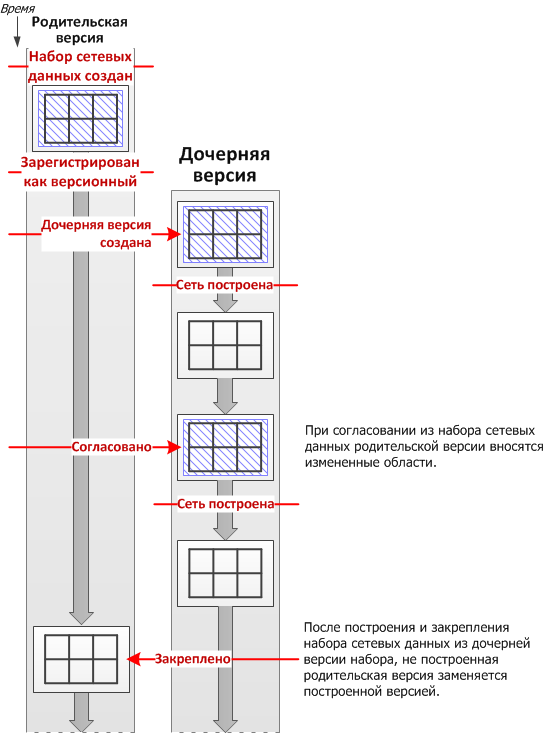 Время

Родительская версия

Набор сетевых данных создан

Зарегистрирован как версионный

Дочерняя версия

Дочерняя версия создана

Сеть построена

Согласовано

При согласовании из набора сетевых данных родительской версии вносятся измененные области.

Сеть построена

Закреплено

После построения и закрепления набора сетевых данных из дочерней версии набора, не построенная родительская версия заменяется построенной версией.