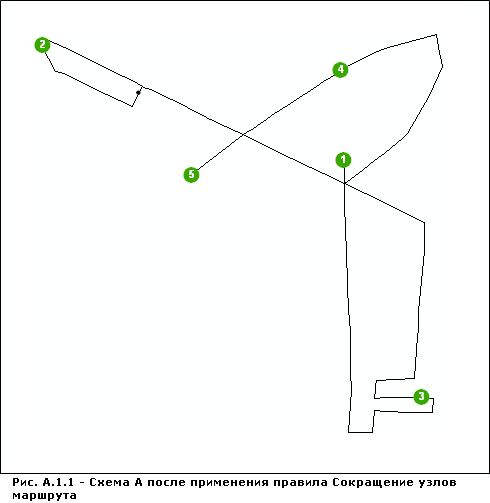 2

4

1

5

3

Рис. А.1.1 - Схема А после применения правила Сокращение узлов маршрута